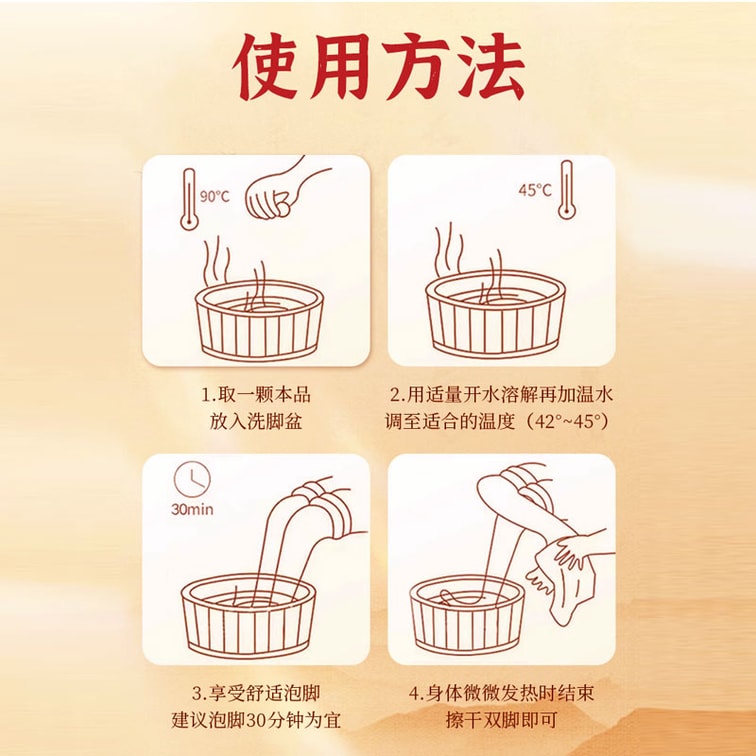 使用方法

90°C

1.取一颗本品
放入洗脚盆

45°C

2.用适量开水溶解再加温水
调至适合的温度（42°~45°）

30min

3.享受舒适泡脚
建议泡脚30分钟为宜

4.身体微微发热时结束
擦干双脚即可